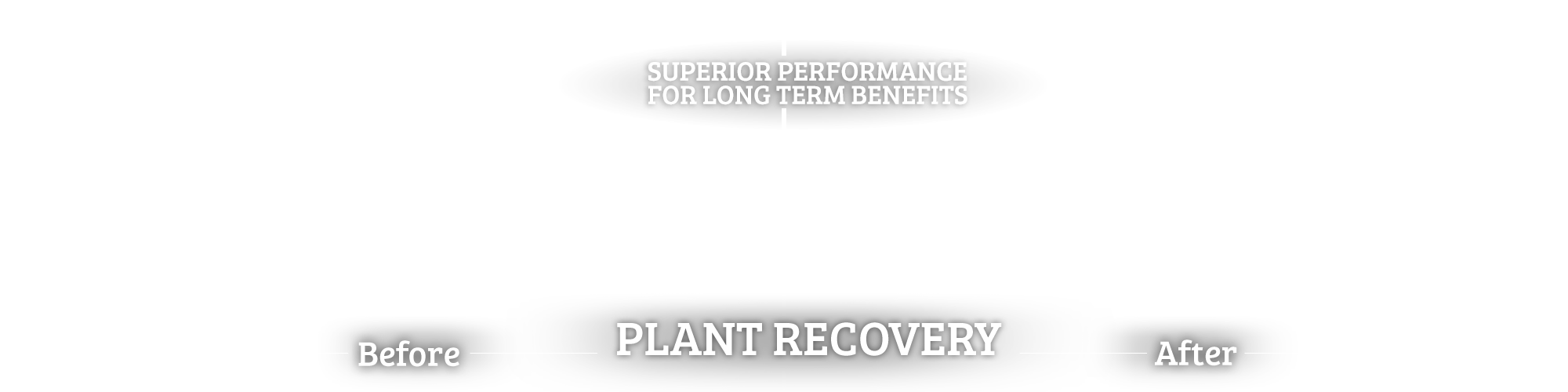 SUPERIOR PERFORMANCE
FOR LONG TERM BENEFITS

Before

PLANT RECOVERY

After